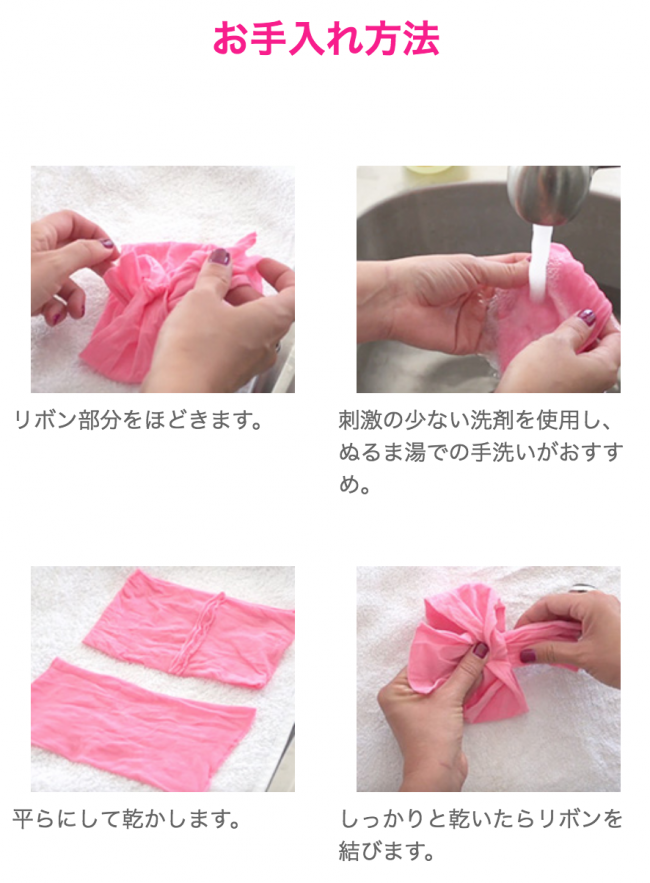 お手入れ方法

リボン部分をほどきます。

刺激の少ない洗剤を使用し、ぬるま湯での手洗いがおすすめ。

平らにして乾かします。

しっかりと乾いたらリボンを結びます。